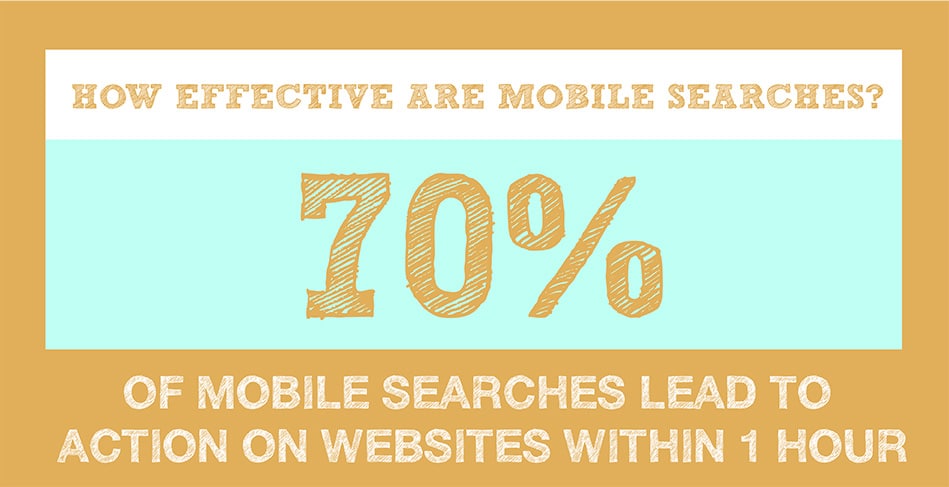 HOW EFFECTIVE ARE MOBILE SEARCHES?

70%

OF MOBILE SEARCHES LEAD TO ACTION ON WEBSITES WITHIN 1 HOUR